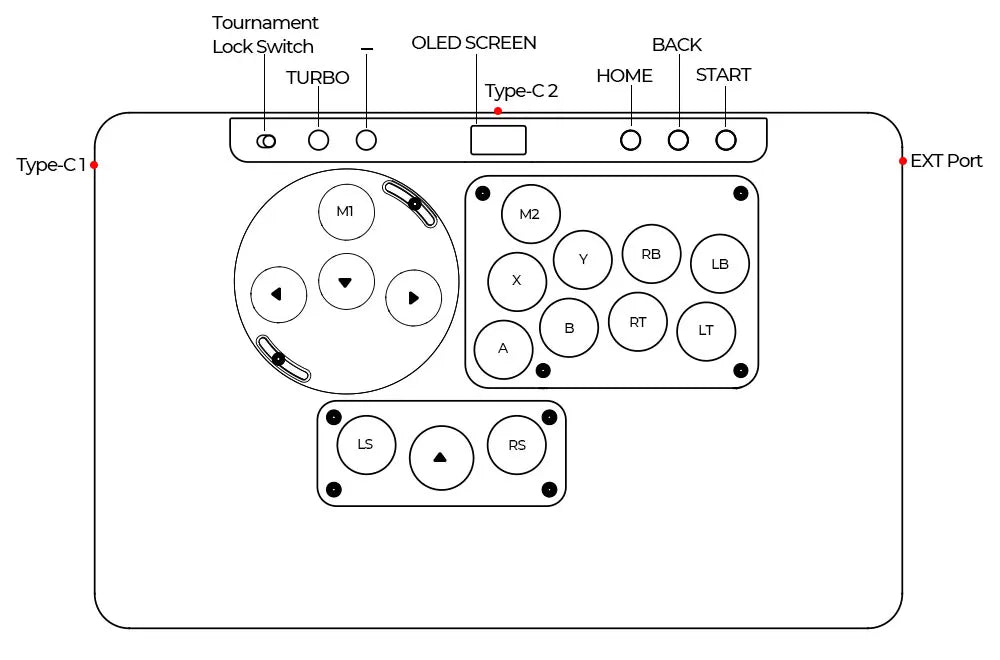 Tournament Lock Switch
TURBO
–
OLED SCREEN
Type-C 2
HOME
BACK
START
Type-C 1
EXT Port
M1
M2
Y
RB
LB
X
B
RT
LT
A
LS
RS