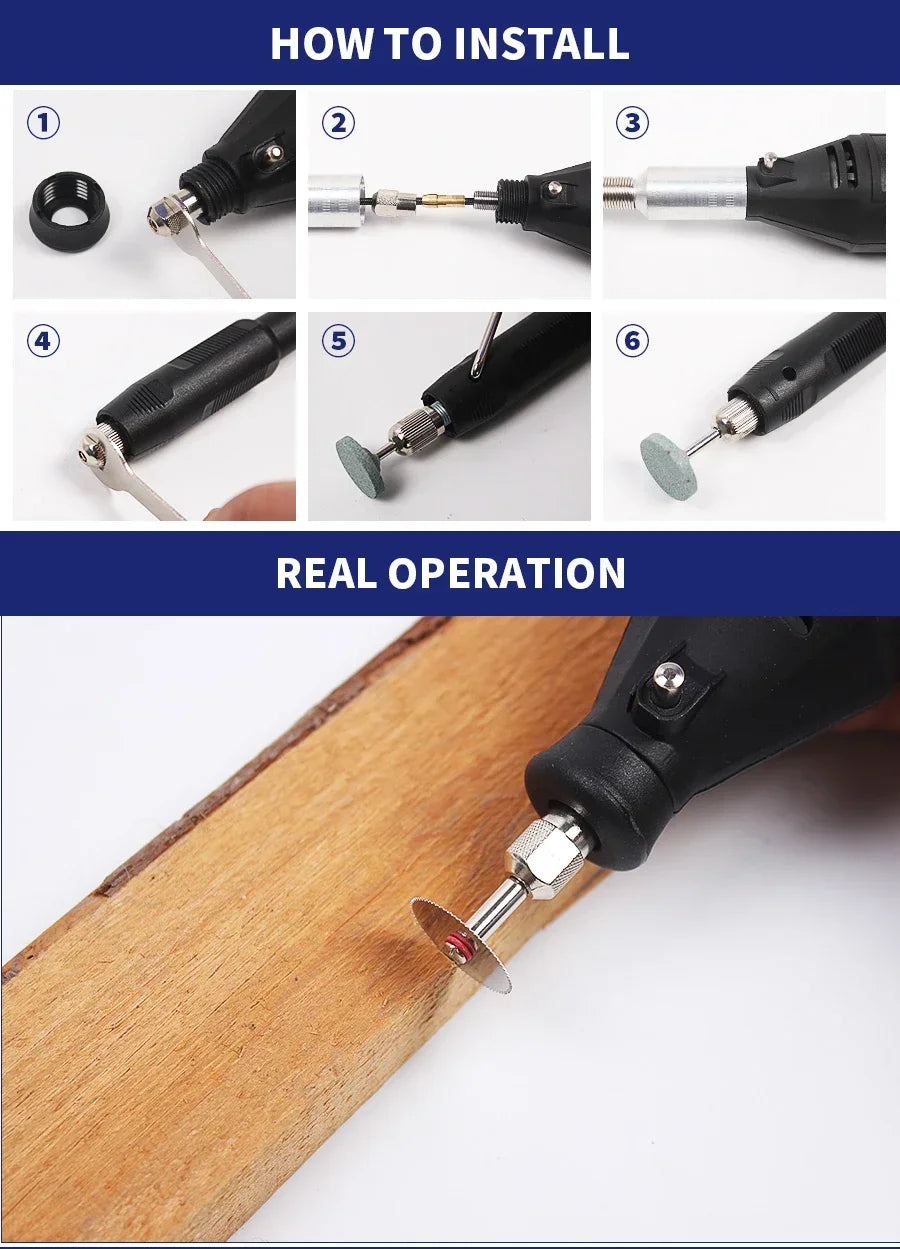 HOW TO INSTALL

1

2

3

4

5

6

REAL OPERATION