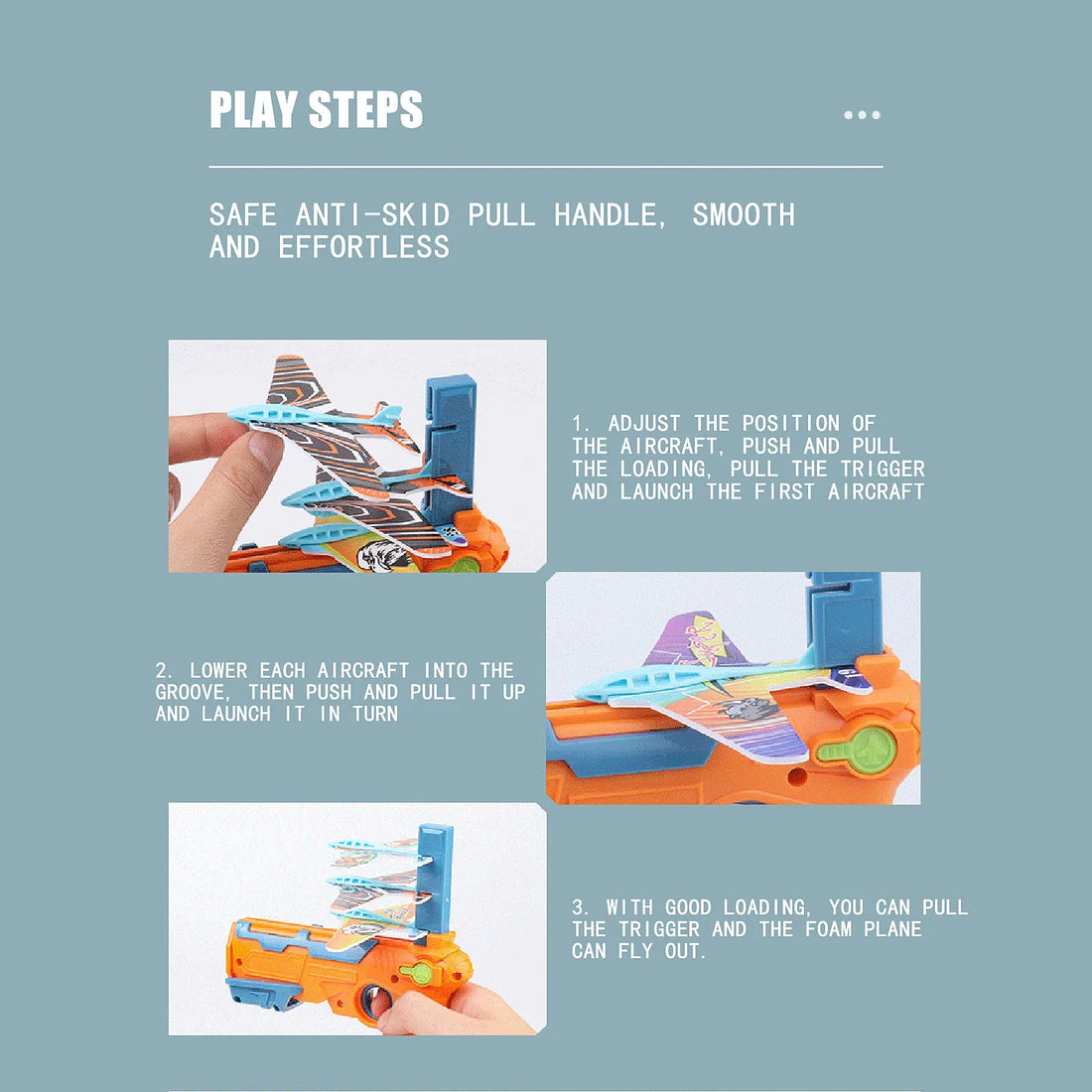 PLAY STEPS

SAFE ANTI-SKID PULL HANDLE, SMOOTH AND EFFORTLESS

1. ADJUST THE POSITION OF THE AIRCRAFT, PUSH AND PULL THE LOADING, PULL THE TRIGGER AND LAUNCH THE FIRST AIRCRAFT

2. LOWER EACH AIRCRAFT INTO THE GROOVE, THEN PUSH AND PULL IT UP AND LAUNCH IT IN TURN

3. WITH GOOD LOADING, YOU CAN PULL THE TRIGGER AND THE FOAM PLANE CAN FLY OUT.