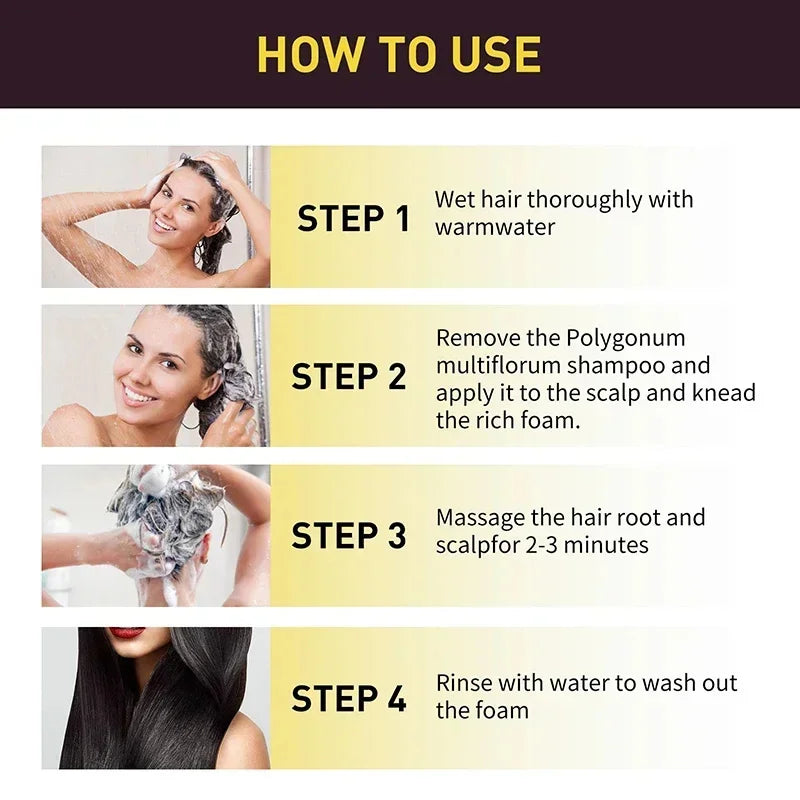 HOW TO USE

STEP 1 Wet hair thoroughly with warmwater

STEP 2 Remove the Polygonum multiflorum shampoo and apply it to the scalp and knead the rich foam.

STEP 3 Massage the hair root and scalpfor 2-3 minutes

STEP 4 Rinse with water to wash out the foam