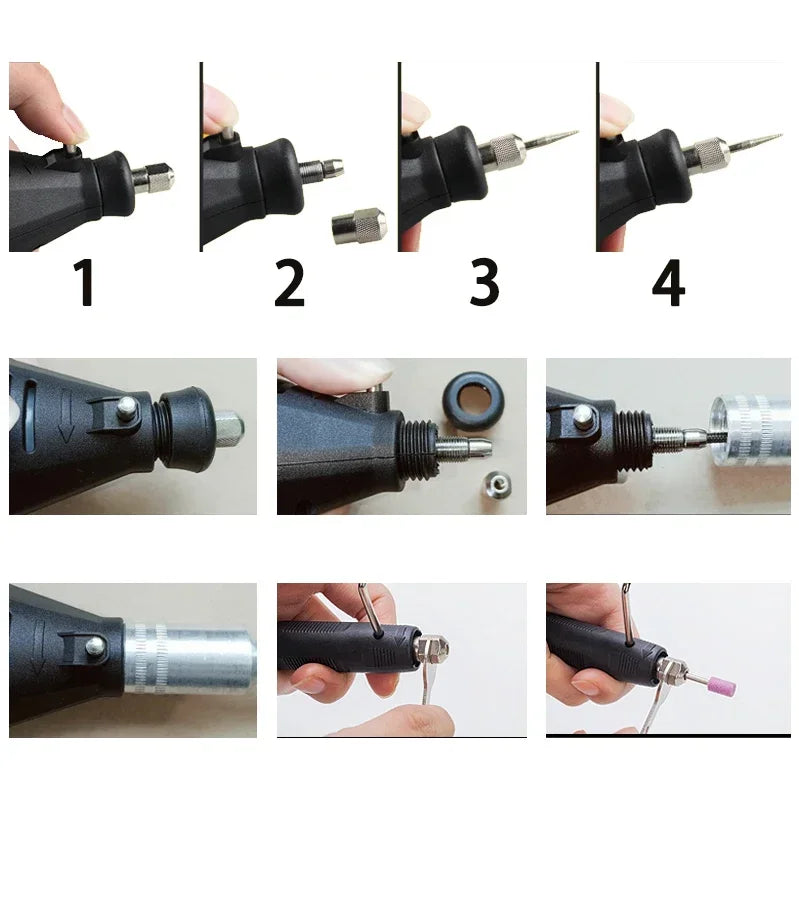 1

2

3

4